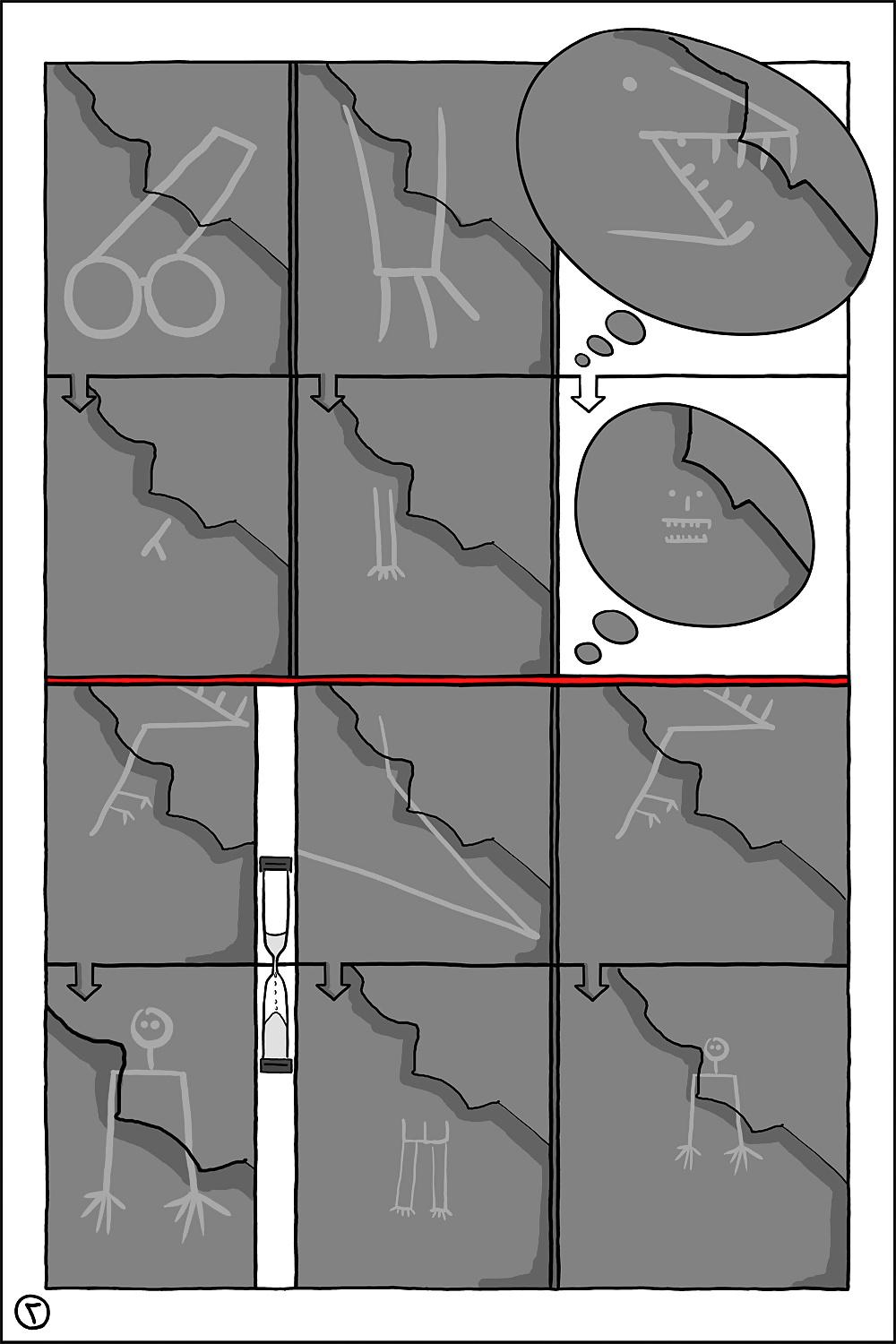 ٣